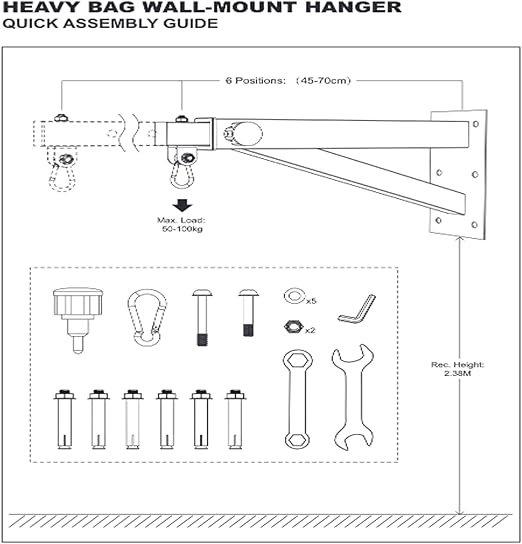 HEAVY BAG WALL-MOUNT HANGER
QUICK ASSEMBLY GUIDE

6 Positions: (45-70cm)

Max. Load:
50-100kg

x5

x2

Rec. Height:
2.38M