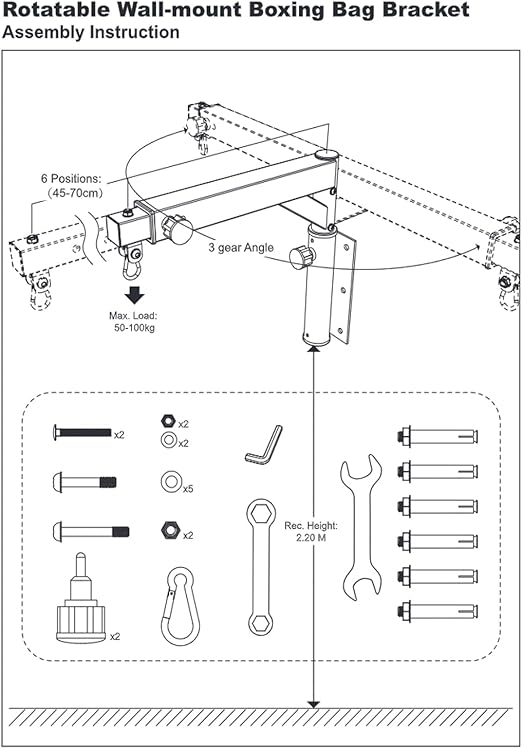 Rotatable Wall-mount Boxing Bag Bracket
Assembly Instruction

6 Positions:
(45-70cm)

3 gear Angle

Max. Load:
50-100kg

x2

x2
x2

x5

x2

x2

Rec. Height:
2.20 M